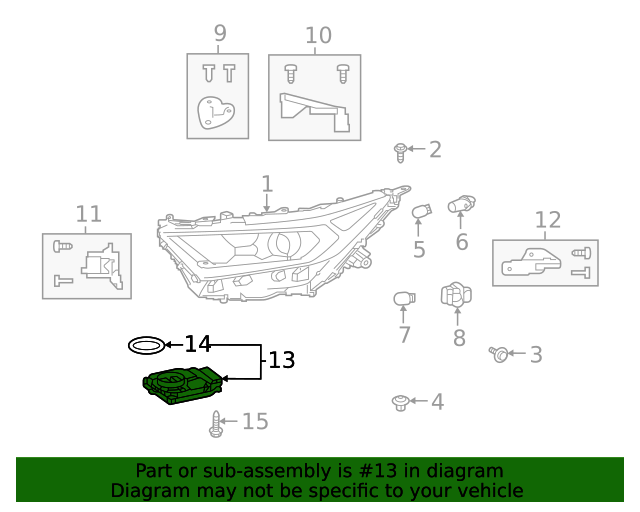 9
10
2
1
11
5
6
12
7
8
14
13
3
4
15

Part or sub-assembly is #13 in diagram
Diagram may not be specific to your vehicle