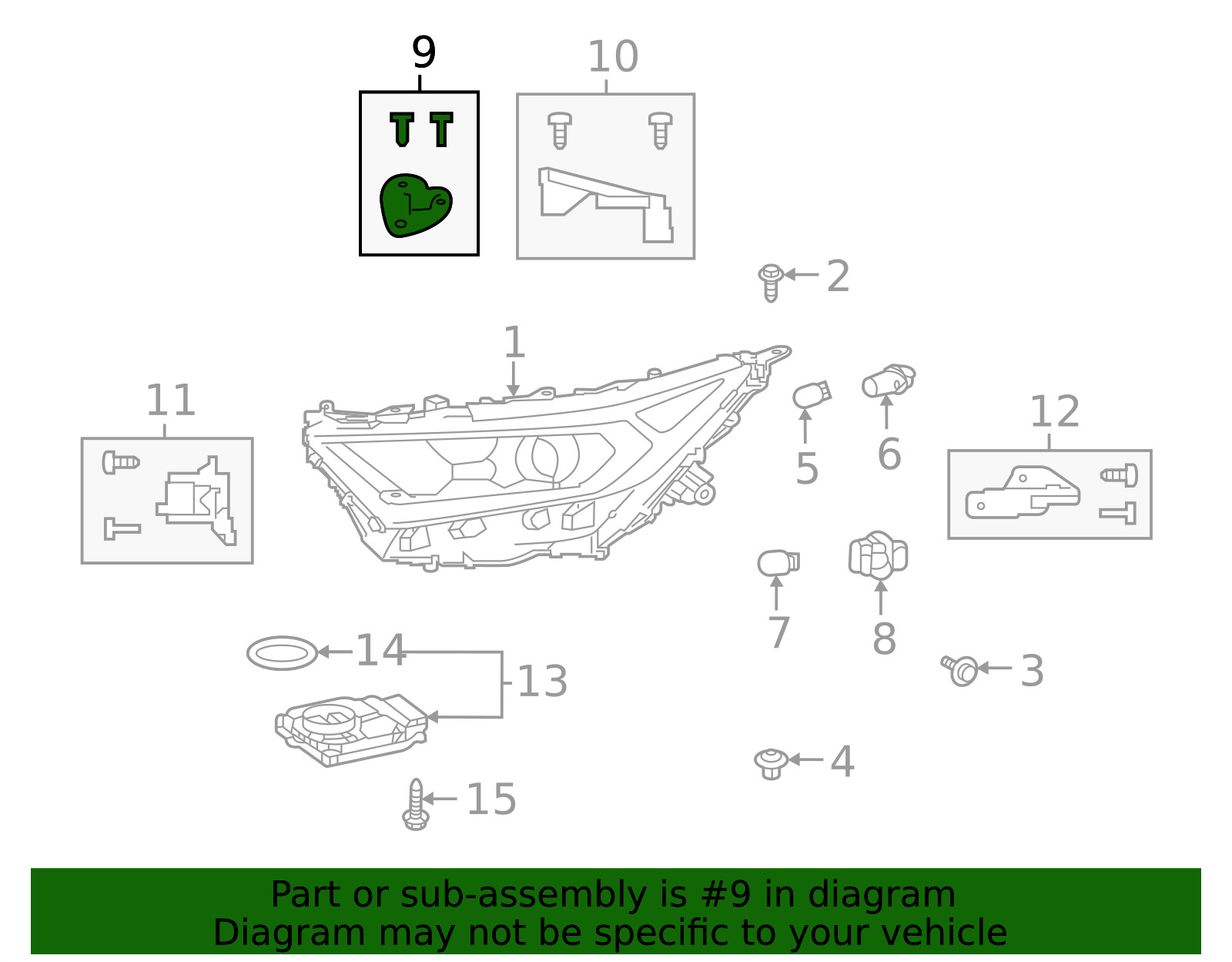 9
10
2
1
11
5
6
12
7
8
14
13
3
4
15

Part or sub-assembly is #9 in diagram
Diagram may not be specific to your vehicle