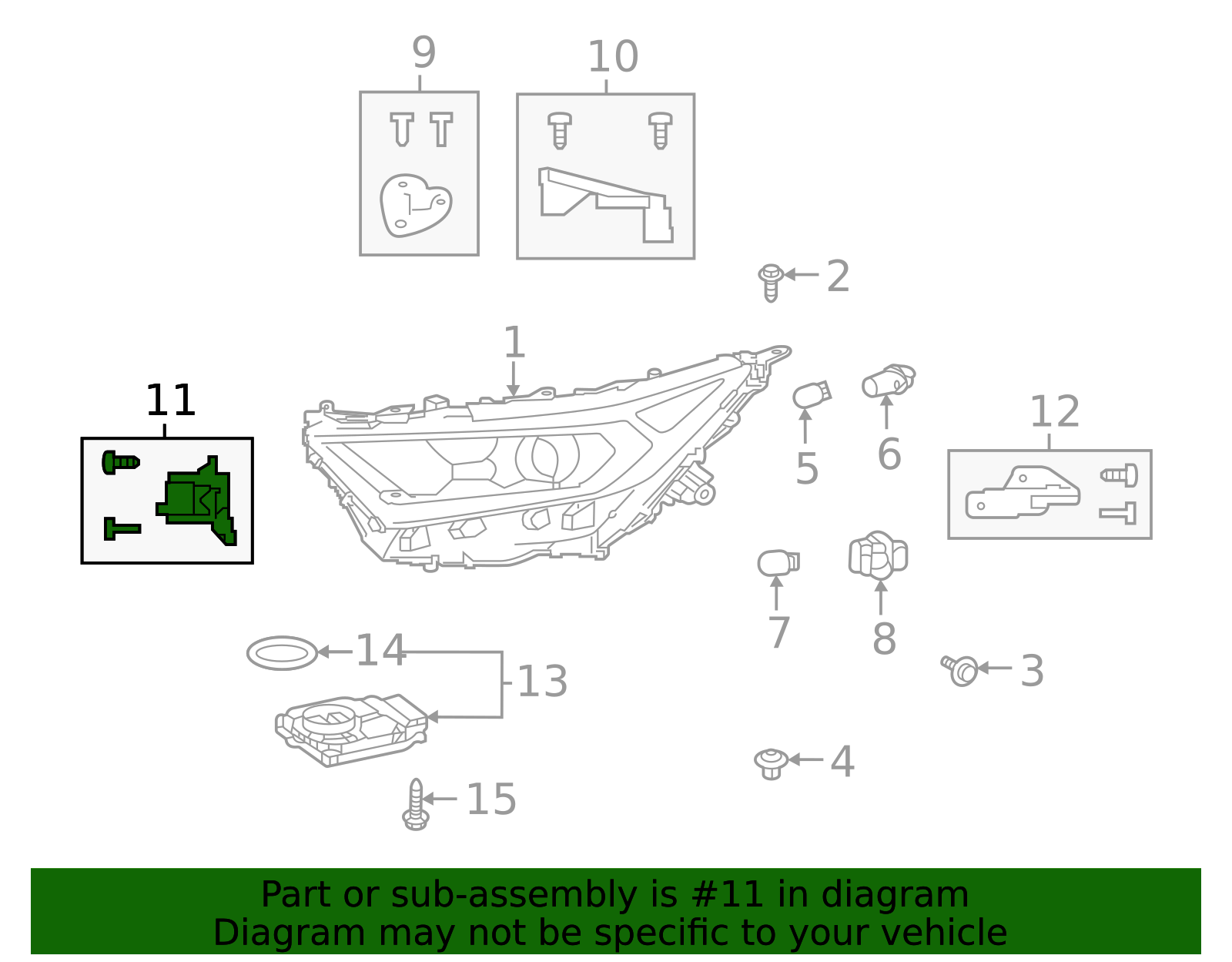 9

10

2

1

11

5

6

12

7

8

14

13

3

4

15

Part or sub-assembly is #11 in diagram
Diagram may not be specific to your vehicle