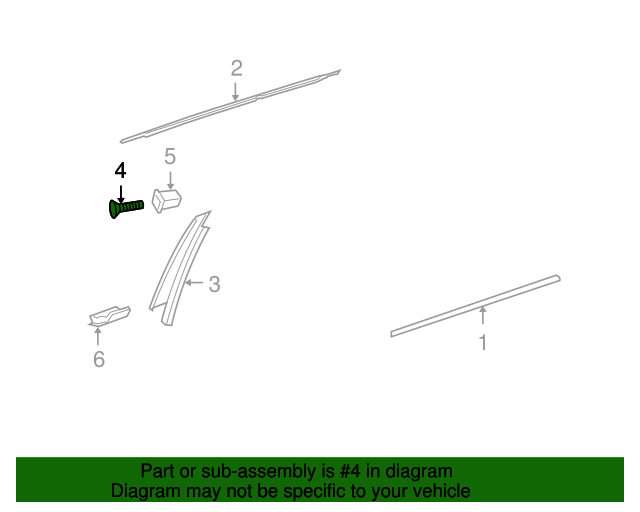 2
5
4
3
6
1

Part or sub-assembly is #4 in diagram
Diagram may not be specific to your vehicle