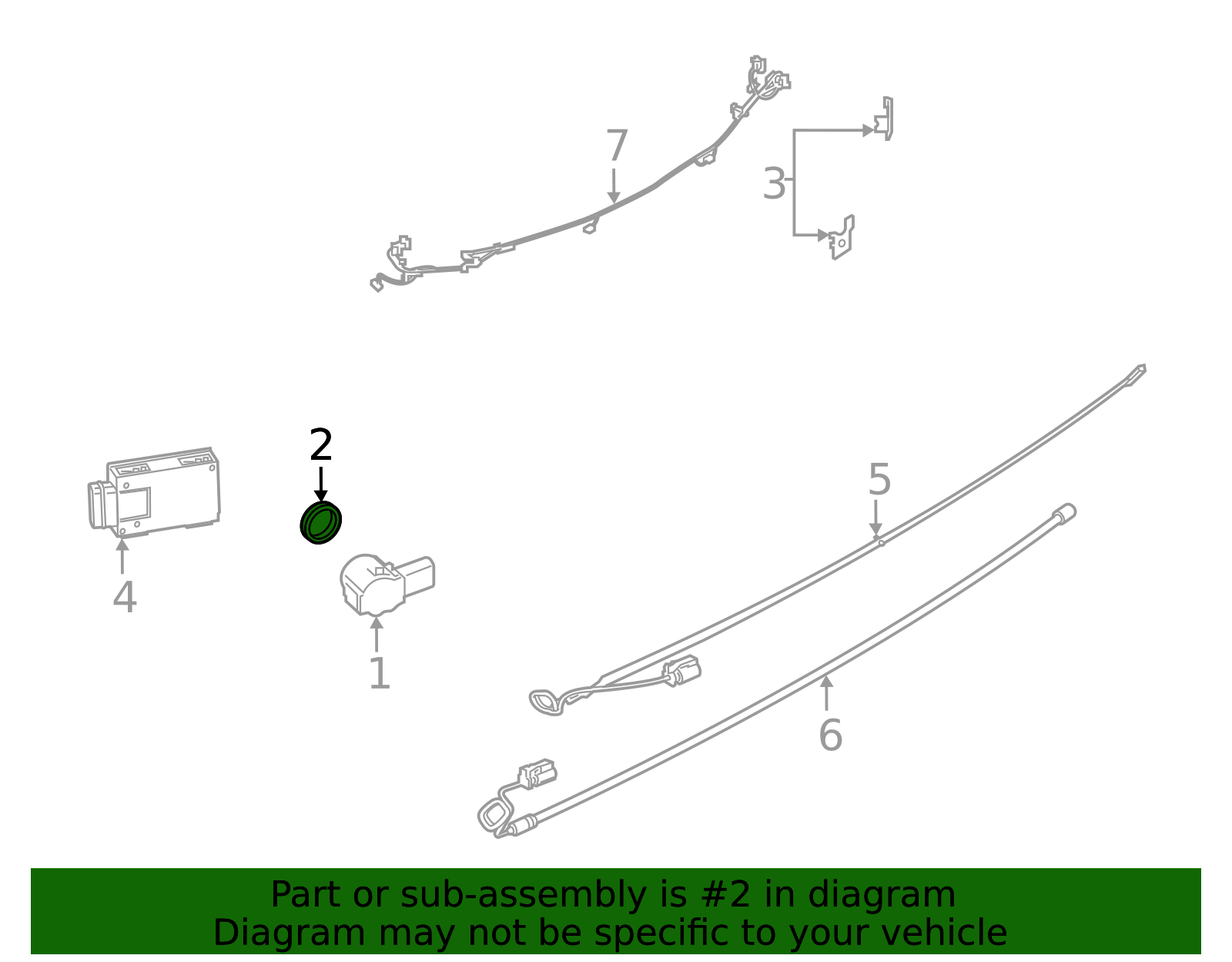 7

3

2

5

4

1

6

Part or sub-assembly is #2 in diagram
Diagram may not be specific to your vehicle