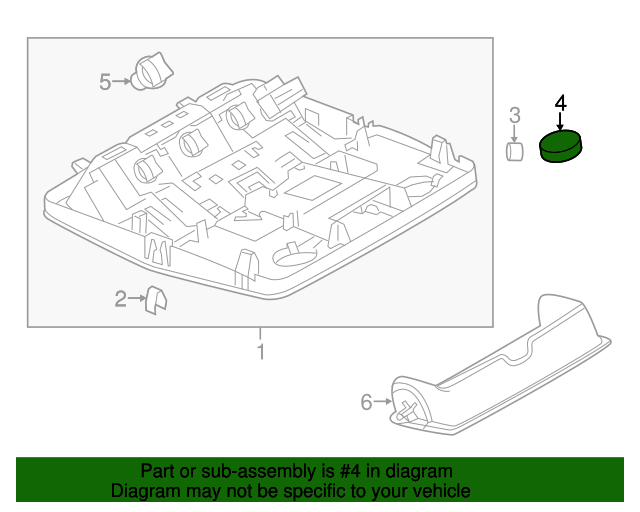 5
3
4
2
1
6

Part or sub-assembly is #4 in diagram
Diagram may not be specific to your vehicle