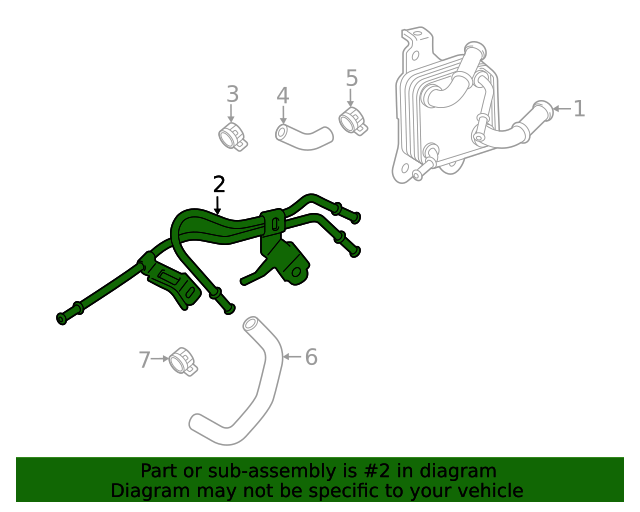 3
4
5
1
2
7
6

Part or sub-assembly is #2 in diagram
Diagram may not be specific to your vehicle