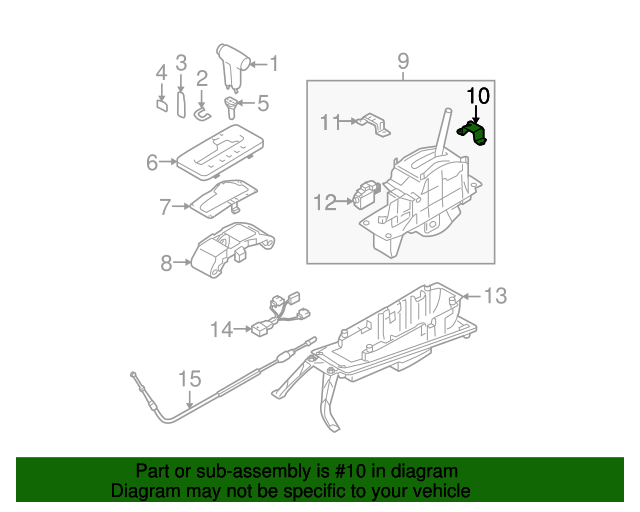 4
3
2
1
5
6
7
8
9
10
11
12
13
14
15

Part or sub-assembly is #10 in diagram
Diagram may not be specific to your vehicle