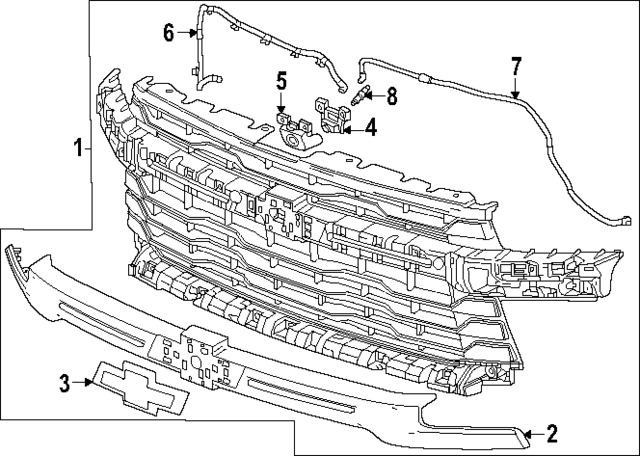 6
7
5
8
4
1
3
2