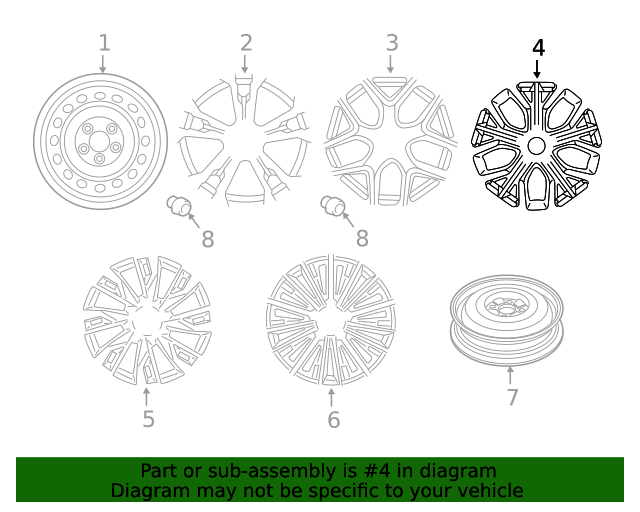 1
2
3
4
8
8
5
6
7

Part or sub-assembly is #4 in diagram
Diagram may not be specific to your vehicle