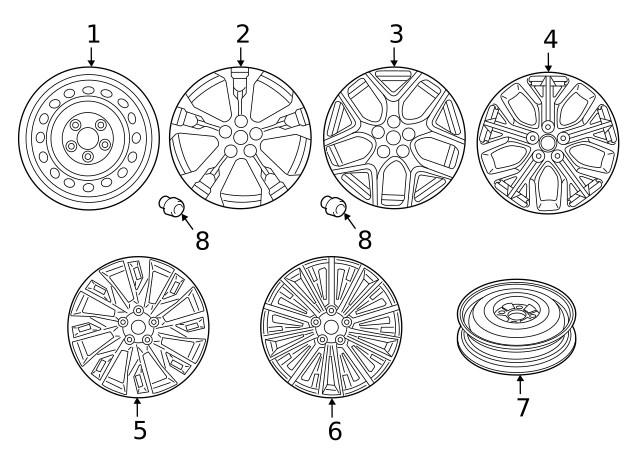 1
2
3
4
8
8
5
6
7