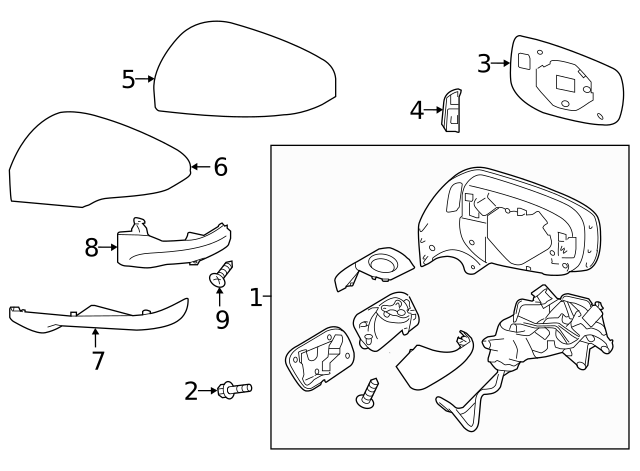 5
3
4
6
8
9
1
7
2