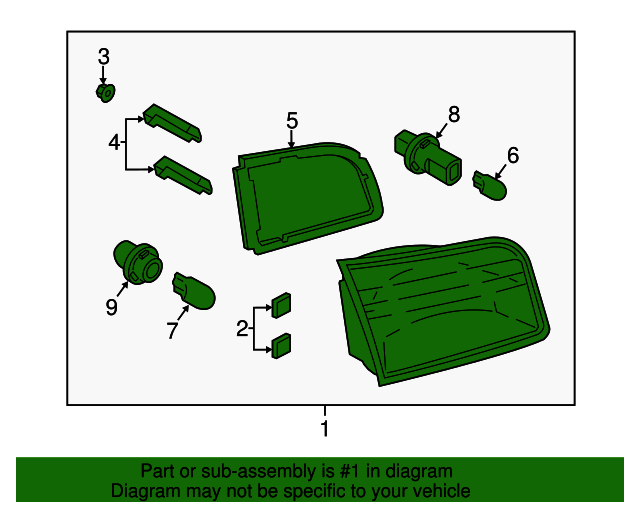 3
4
5
8
6
9
7
2
1

Part or sub-assembly is #1 in diagram
Diagram may not be specific to your vehicle