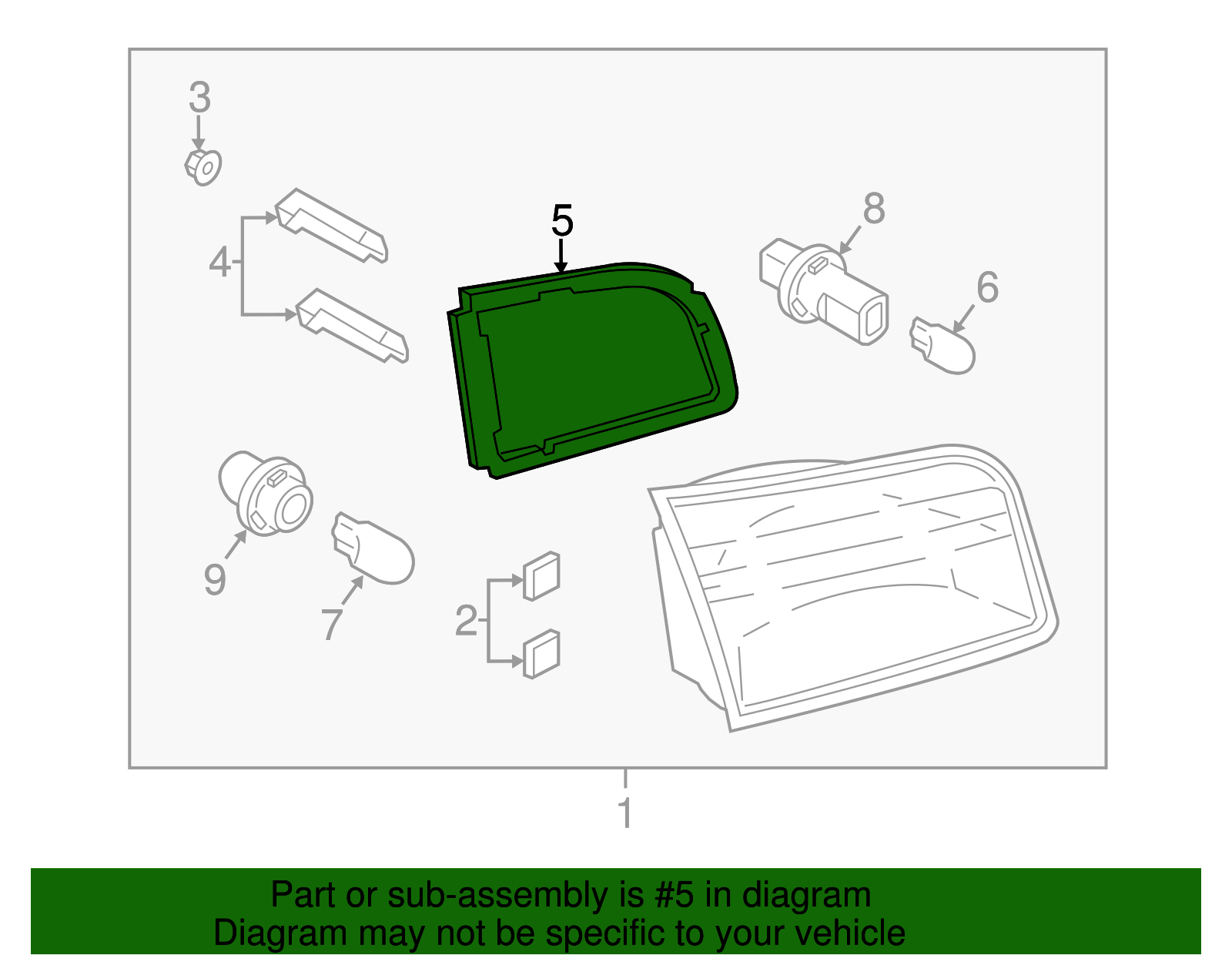 3
4
5
8
6
9
7
2
1

Part or sub-assembly is #5 in diagram
Diagram may not be specific to your vehicle