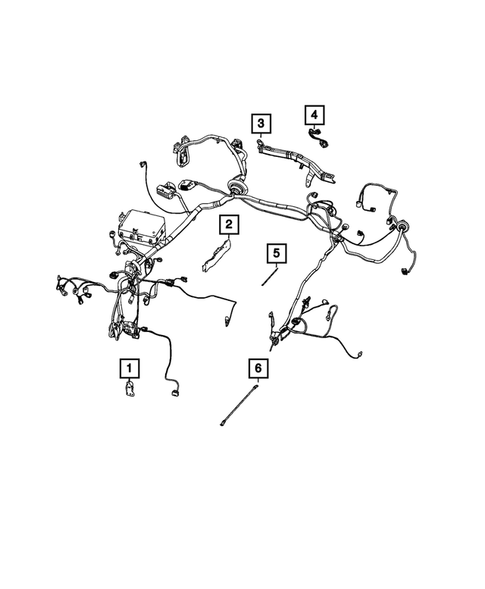 3
4
2
5
1
6