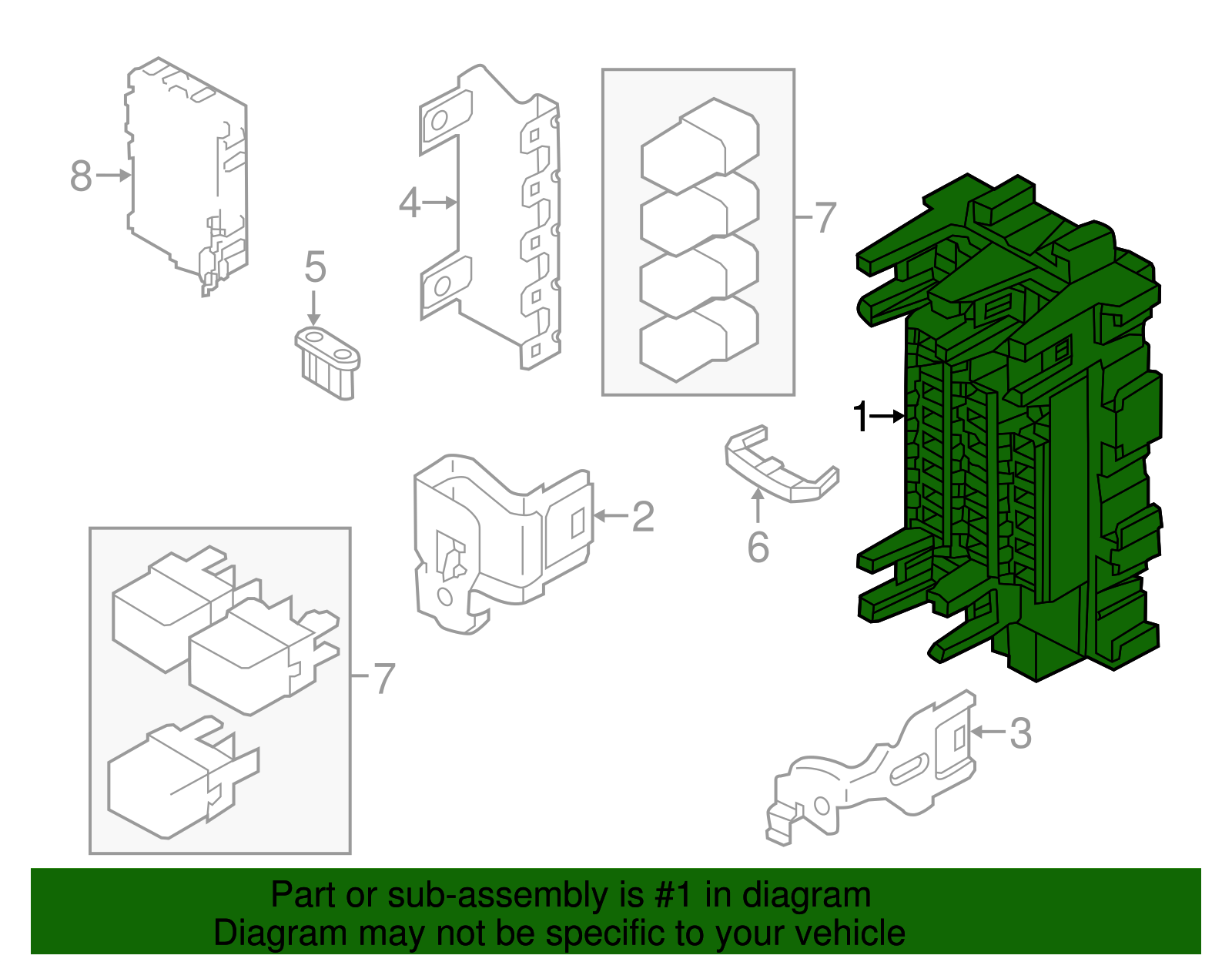 8
4
7
5
1
2
6
7
3

Part or sub-assembly is #1 in diagram
Diagram may not be specific to your vehicle