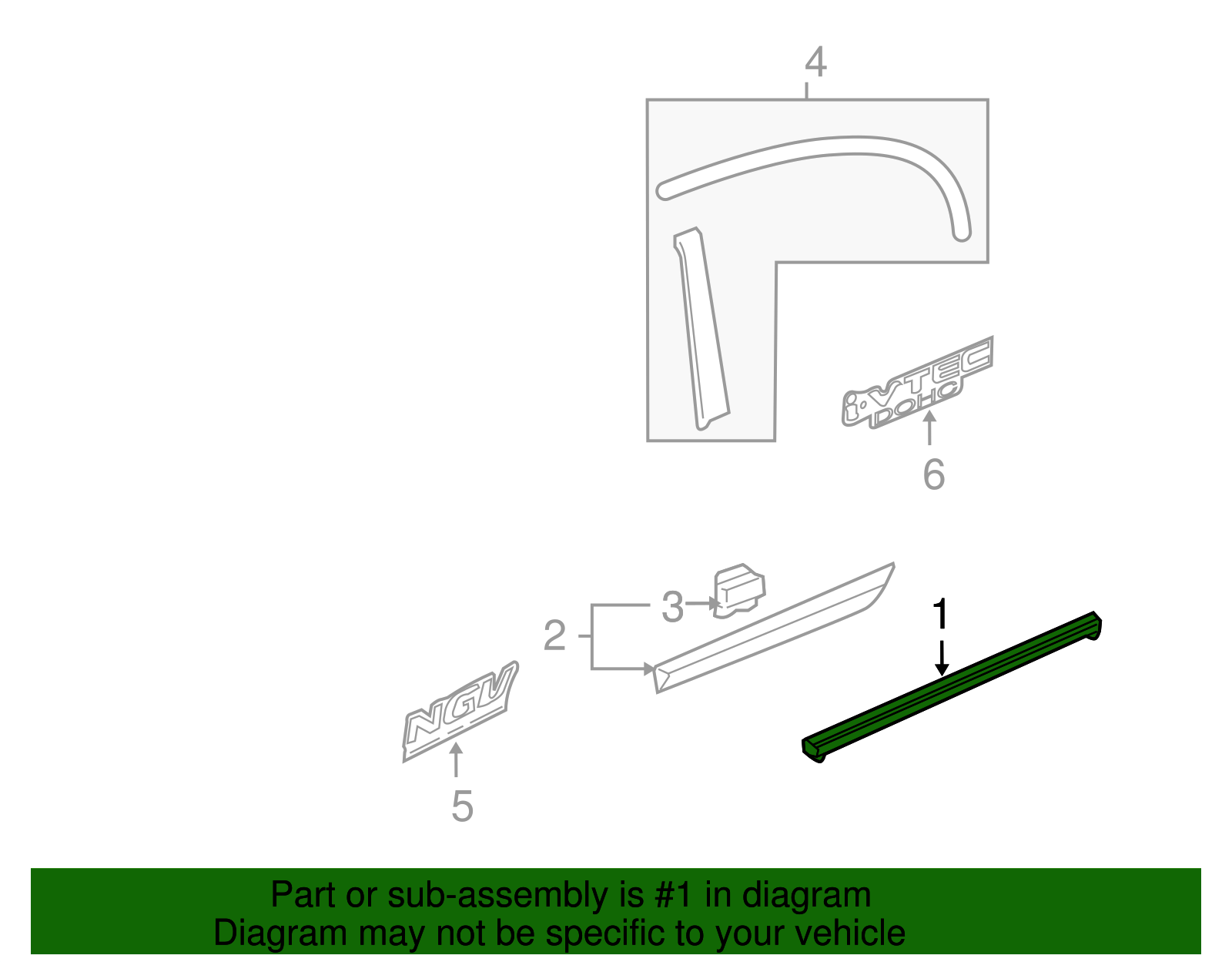 4

i-VTEC DOHC

6

3

2

1

NGV

5

Part or sub-assembly is #1 in diagram
Diagram may not be specific to your vehicle