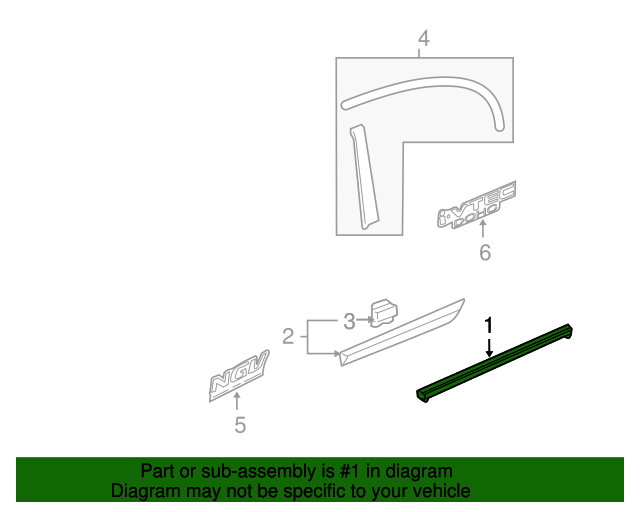 4

i-VTEC DOHC

6

3

2

1

NGV

5

Part or sub-assembly is #1 in diagram
Diagram may not be specific to your vehicle