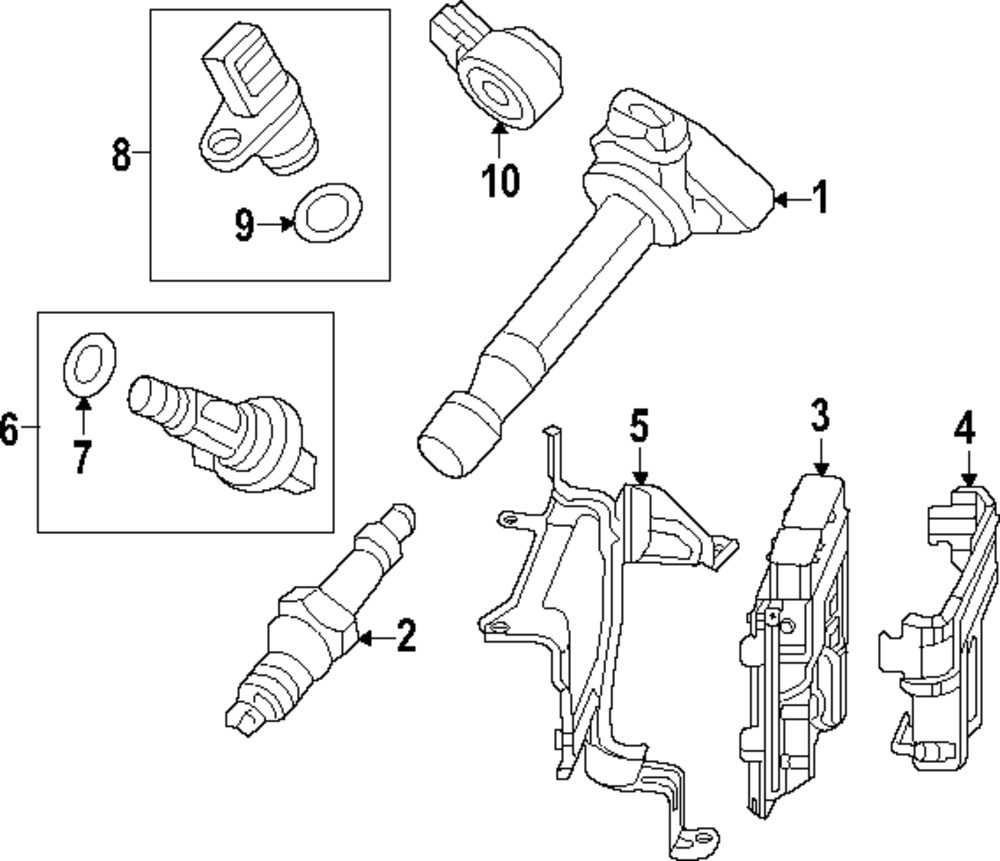 8
9
10
1
6
7
5
3
4
2