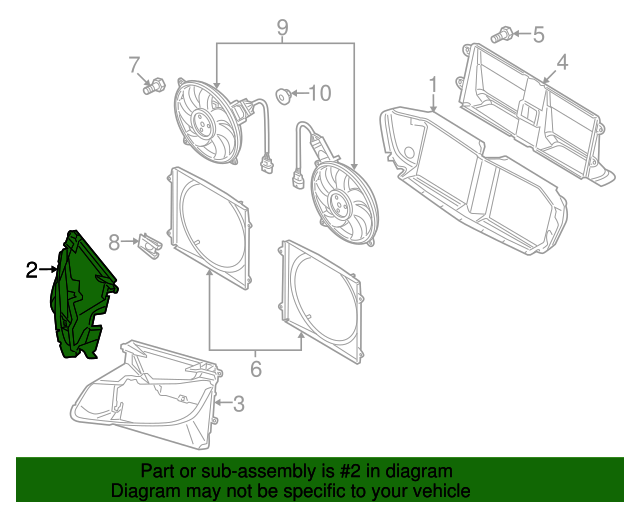 9
5
7
4
10
1
8
2
6
3

Part or sub-assembly is #2 in diagram
Diagram may not be specific to your vehicle