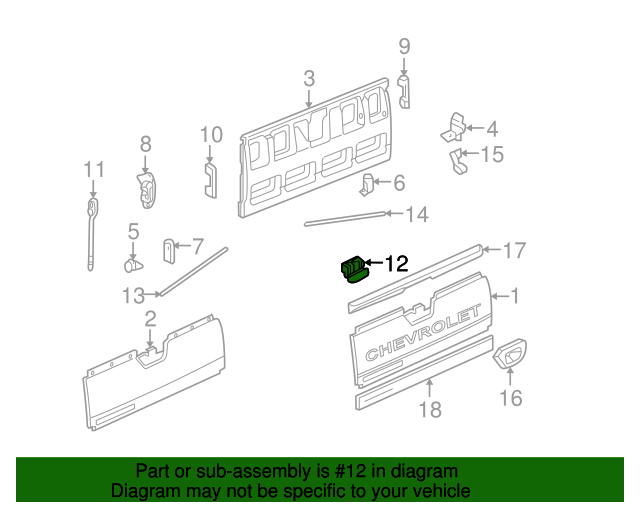 9
3
4
10
8
15
11
6
14
5
7
17
12
13
1
2
CHEVROLET
16
18

Part or sub-assembly is #12 in diagram
Diagram may not be specific to your vehicle