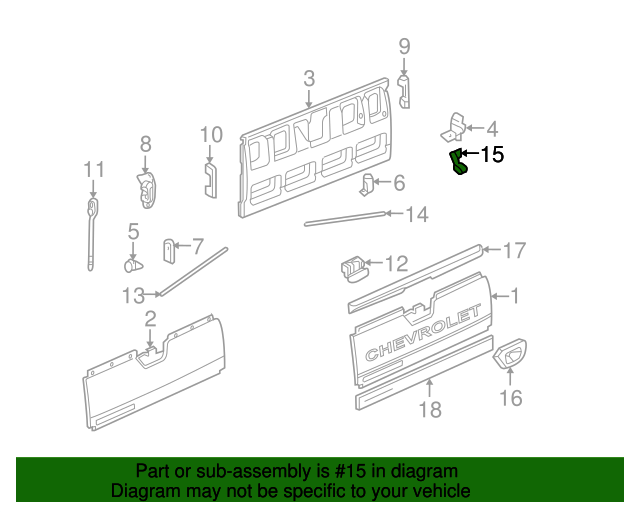 9
3
4
15
10
8
11
6
14
5
7
17
12
13
1
2
CHEVROLET
16
18

Part or sub-assembly is #15 in diagram
Diagram may not be specific to your vehicle