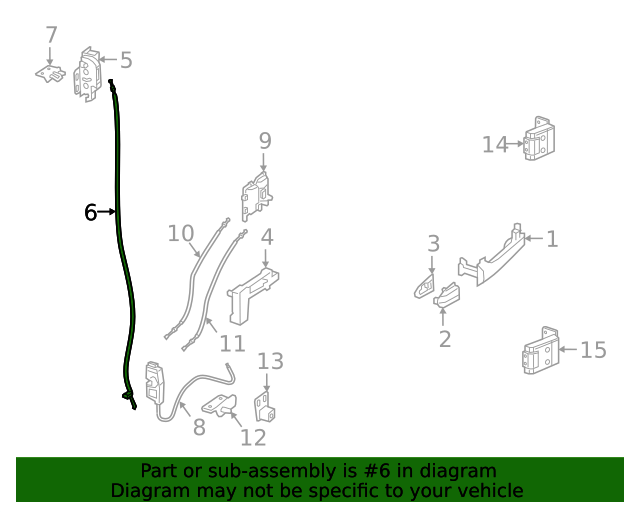 7
5
9
14
6
10
4
3
1
2
11
15
13
8
12

Part or sub-assembly is #6 in diagram
Diagram may not be specific to your vehicle