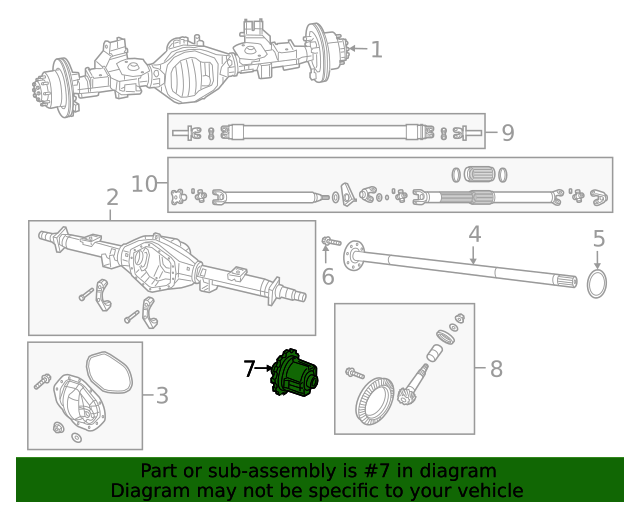 1
9
10
2
4
5
6
7
8
3

Part or sub-assembly is #7 in diagram
Diagram may not be specific to your vehicle