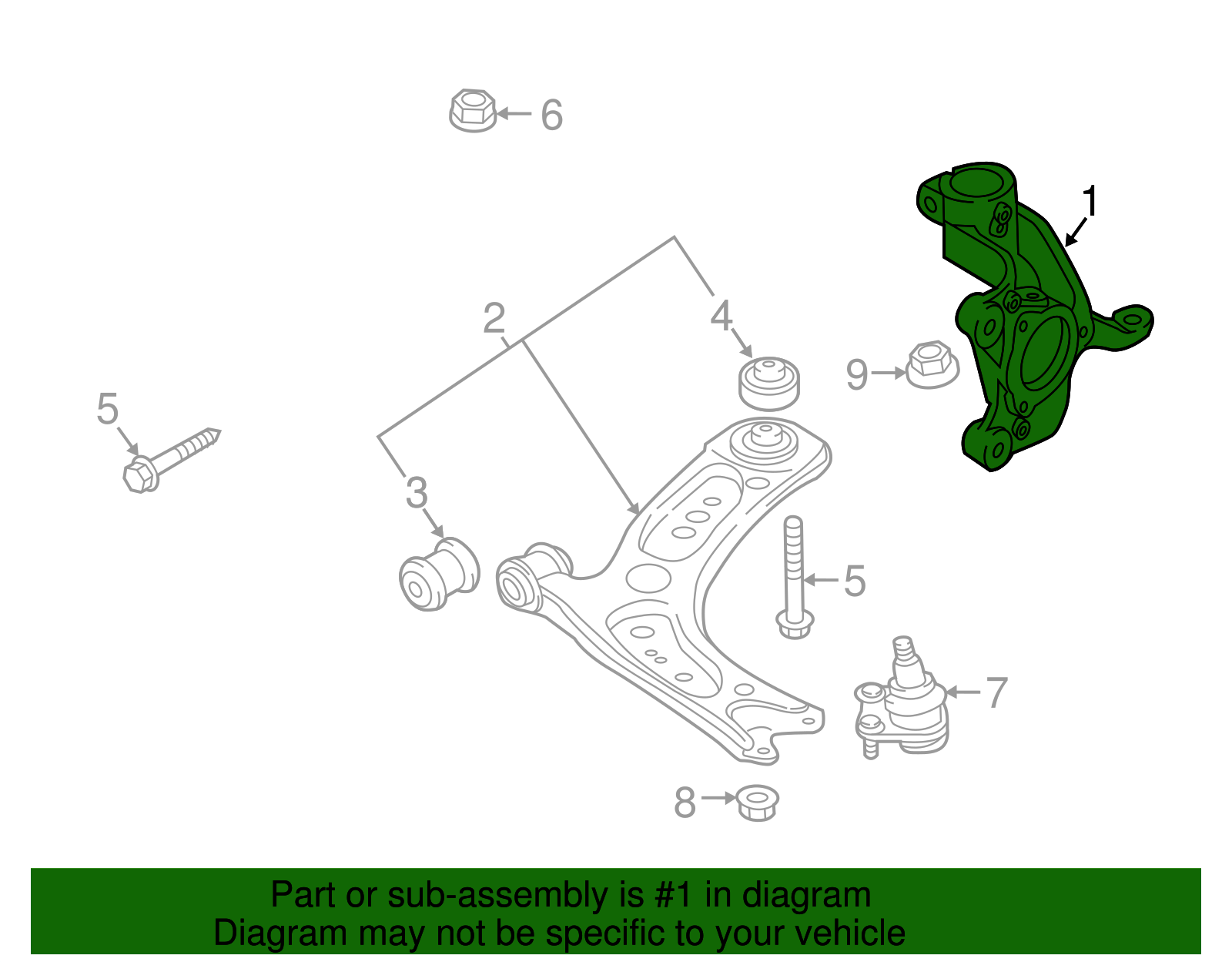 6

1

2

4

9

5

3

5

7

8

Part or sub-assembly is #1 in diagram
Diagram may not be specific to your vehicle