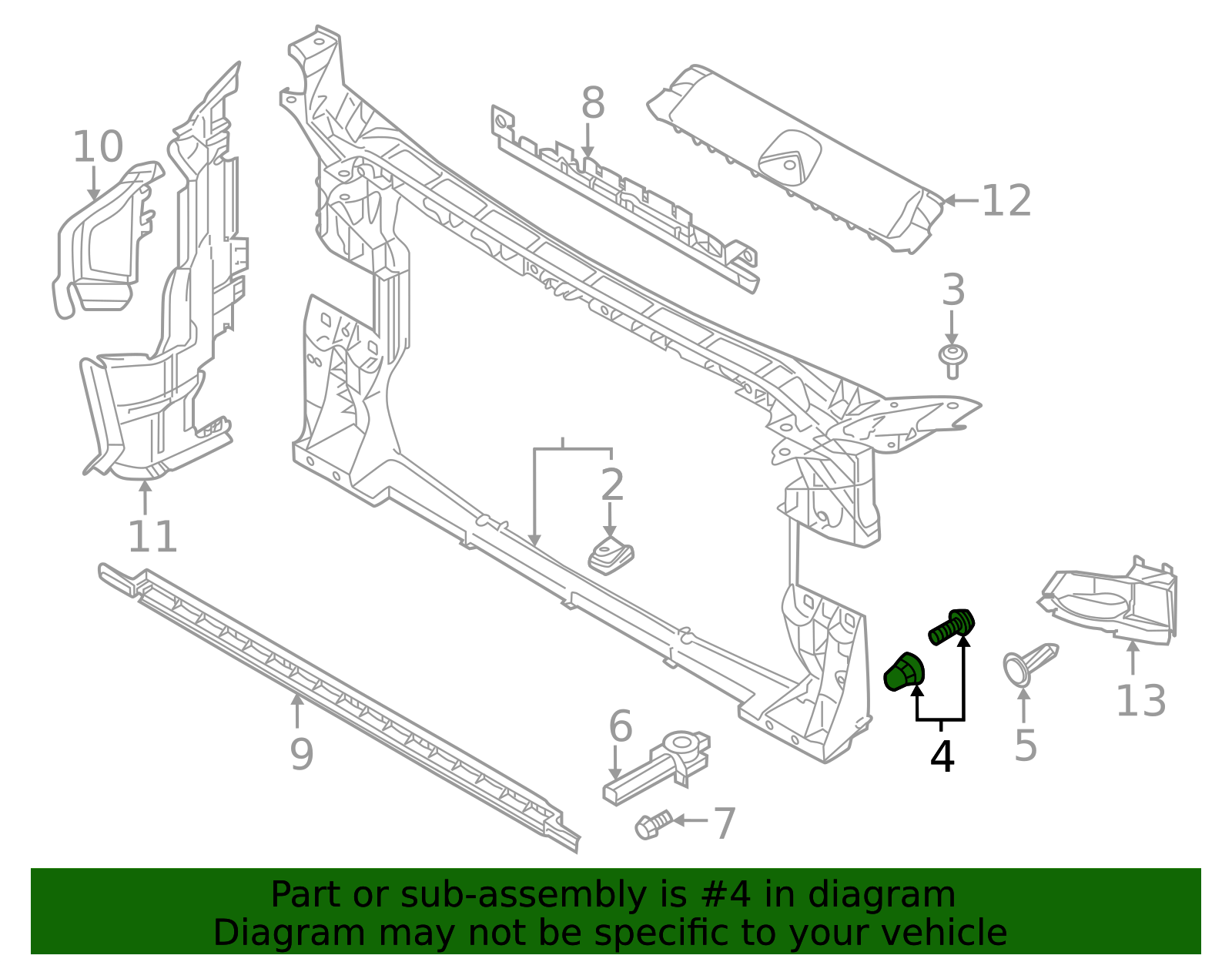 10
8
12
3
2
11
9
6
7
4
5
13

Part or sub-assembly is #4 in diagram
Diagram may not be specific to your vehicle