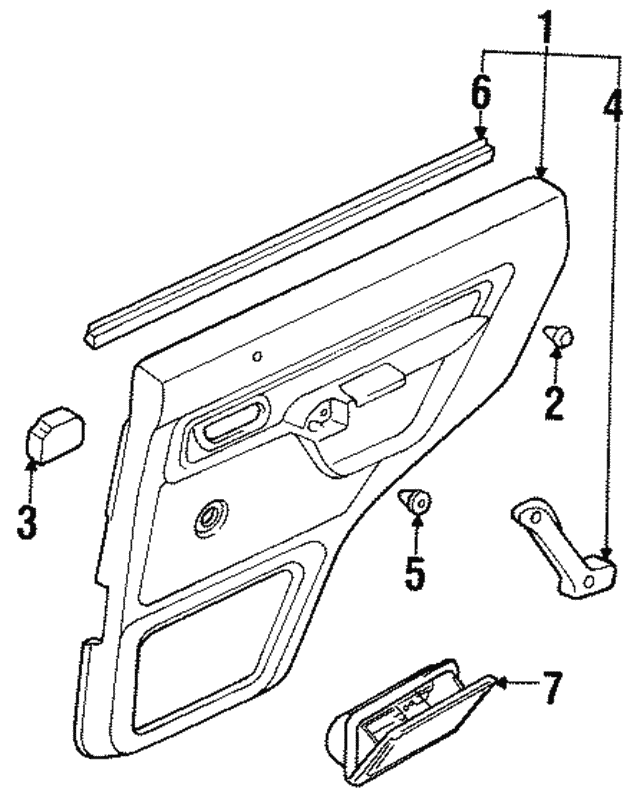 1
6
4
2
3
5
7