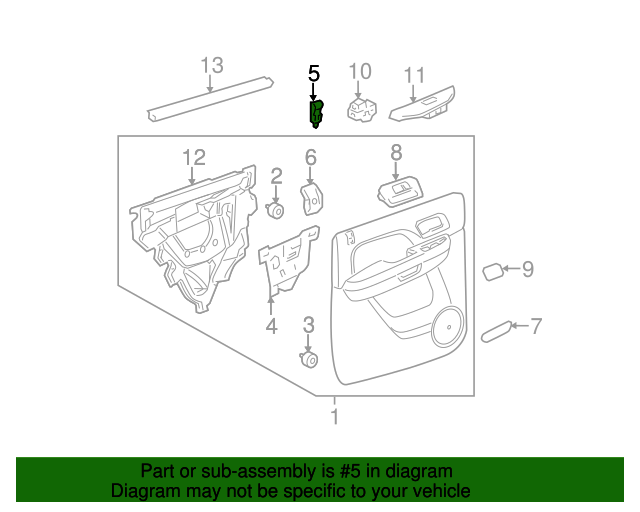 13
5
10
11
12
2
6
8
9
4
3
7
1

Part or sub-assembly is #5 in diagram
Diagram may not be specific to your vehicle