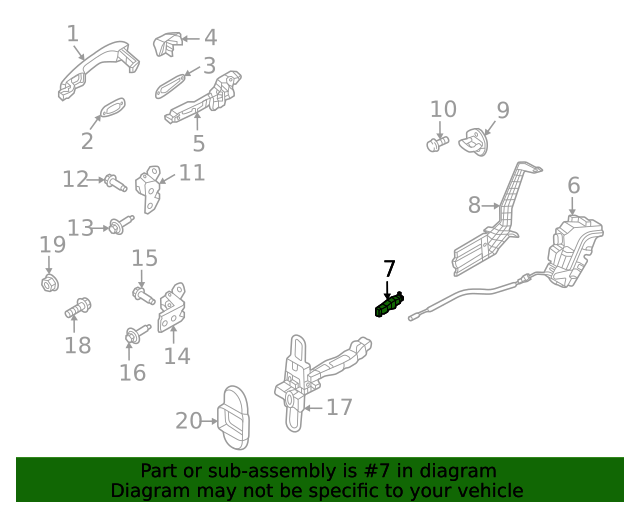 1
4
3
2
5
10
9
12
11
6
8
13
19
15
7
18
14
16
17
20

Part or sub-assembly is #7 in diagram
Diagram may not be specific to your vehicle