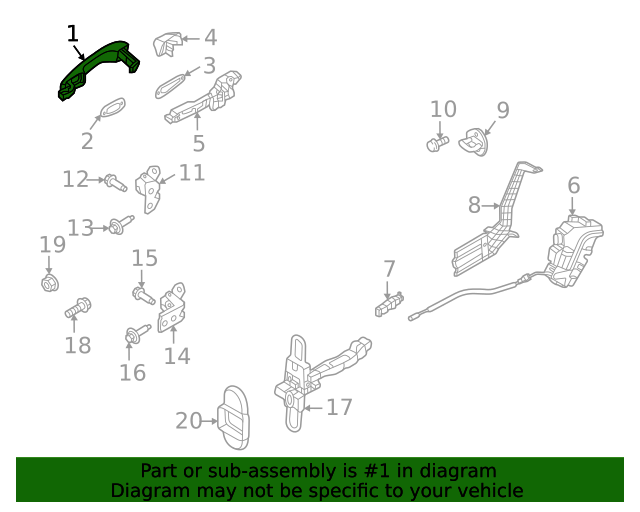 1
4
3
2
5
10
9
12
11
6
8
13
19
15
7
18
14
16
17
20

Part or sub-assembly is #1 in diagram
Diagram may not be specific to your vehicle