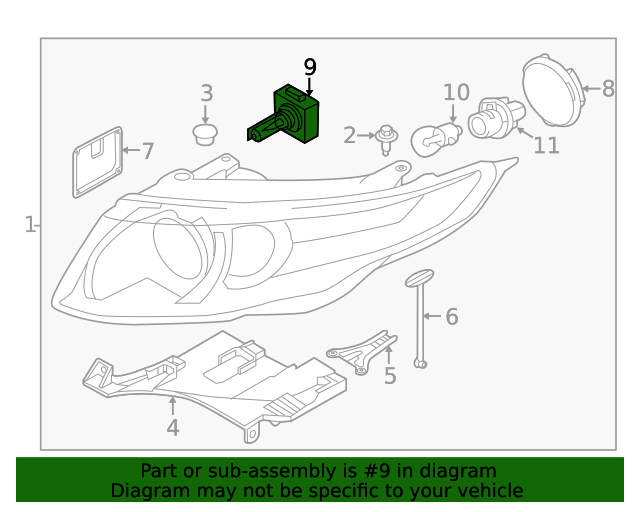 9
3
10
8
7
2
11
1
6
5
4

Part or sub-assembly is #9 in diagram
Diagram may not be specific to your vehicle