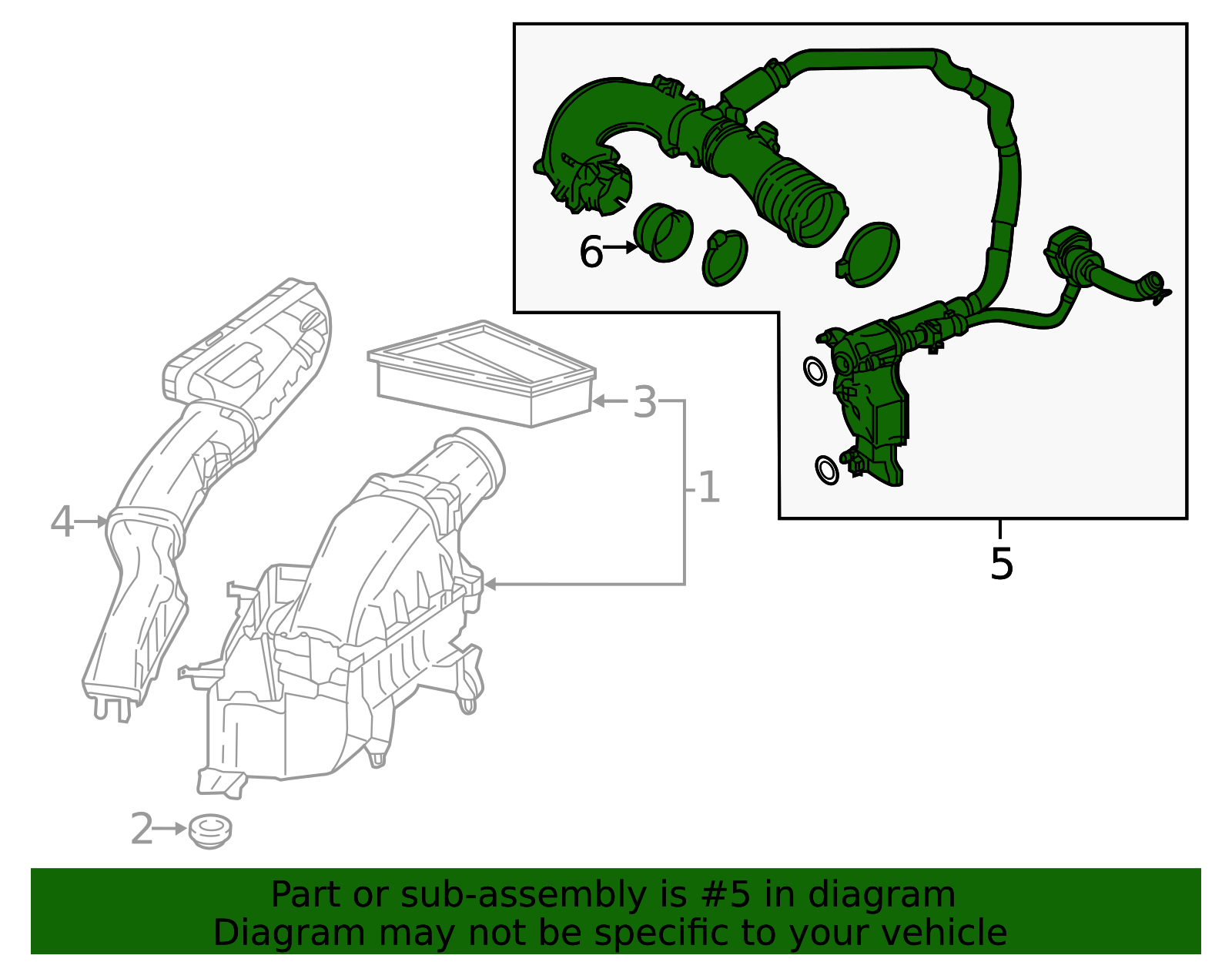 6
3
1
4
5
2
Part or sub-assembly is #5 in diagram
Diagram may not be specific to your vehicle