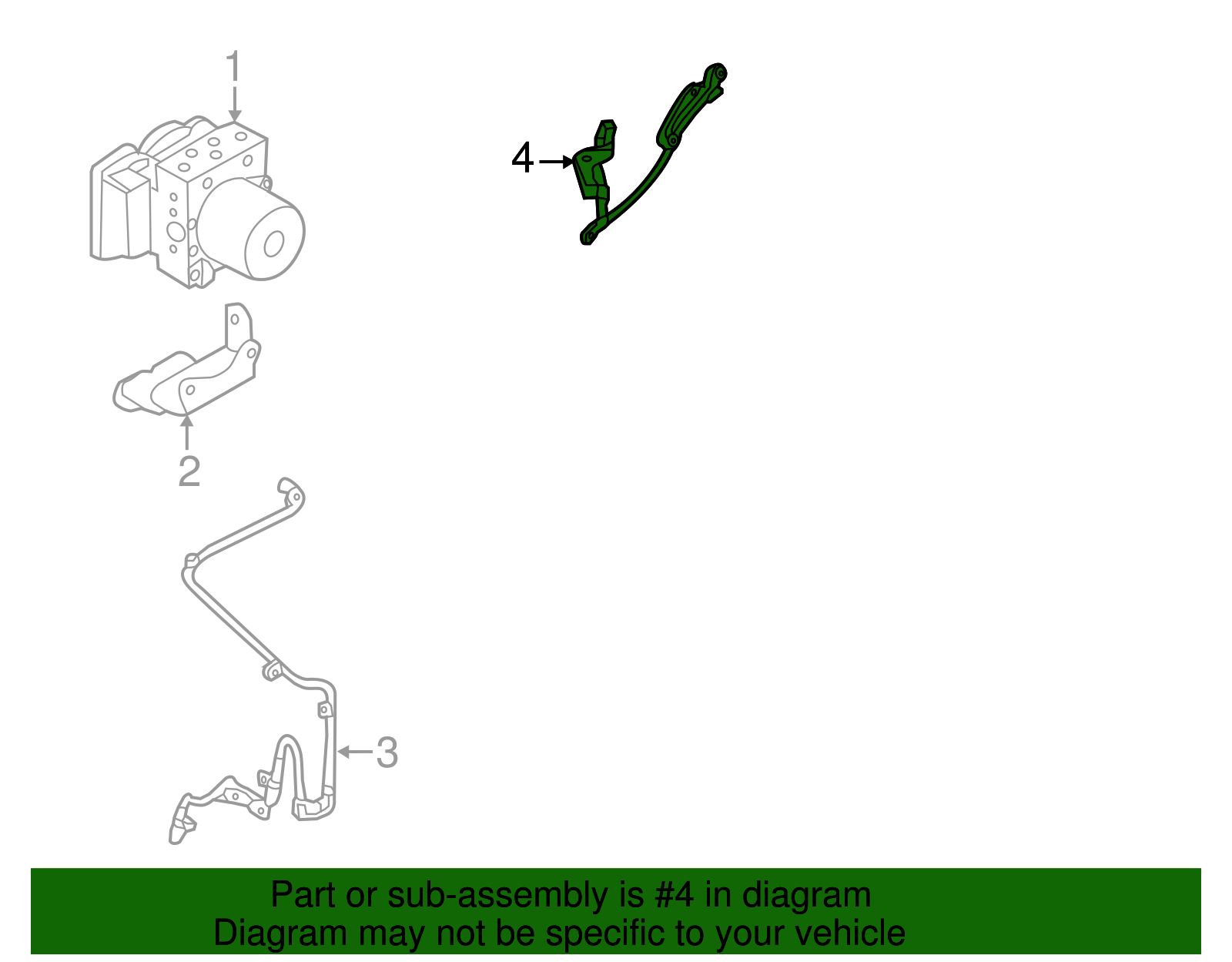 1

4

2

3

Part or sub-assembly is #4 in diagram
Diagram may not be specific to your vehicle