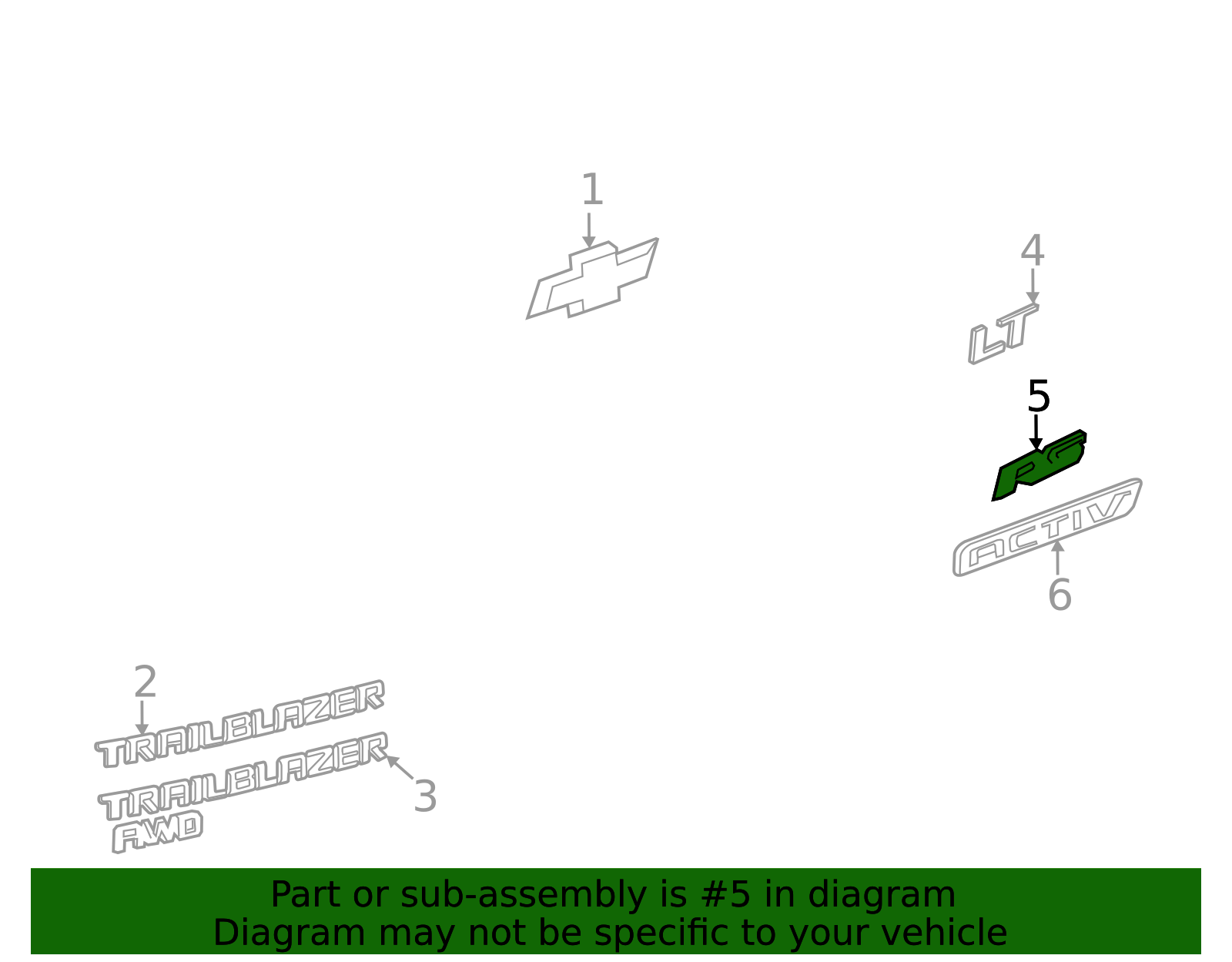 1

4

LT

5

RS

ACTIV

6

2

TRAILBLAZER

TRAILBLAZER

3

AWD

Part or sub-assembly is #5 in diagram
Diagram may not be specific to your vehicle