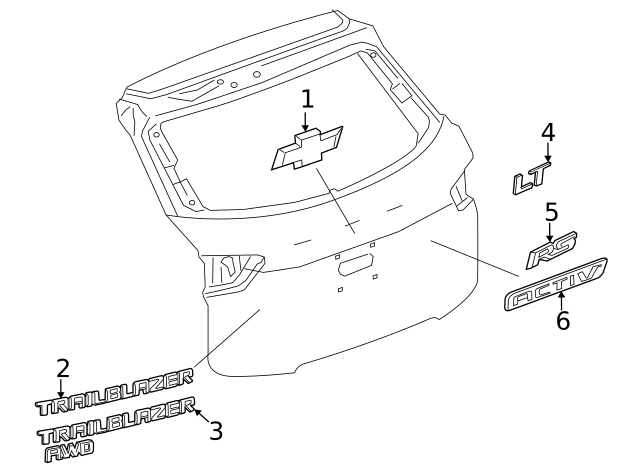 1
4
LT
5
RS
ACTIV
6
2
TRAILBLAZER
TRAILBLAZER
AWD
3