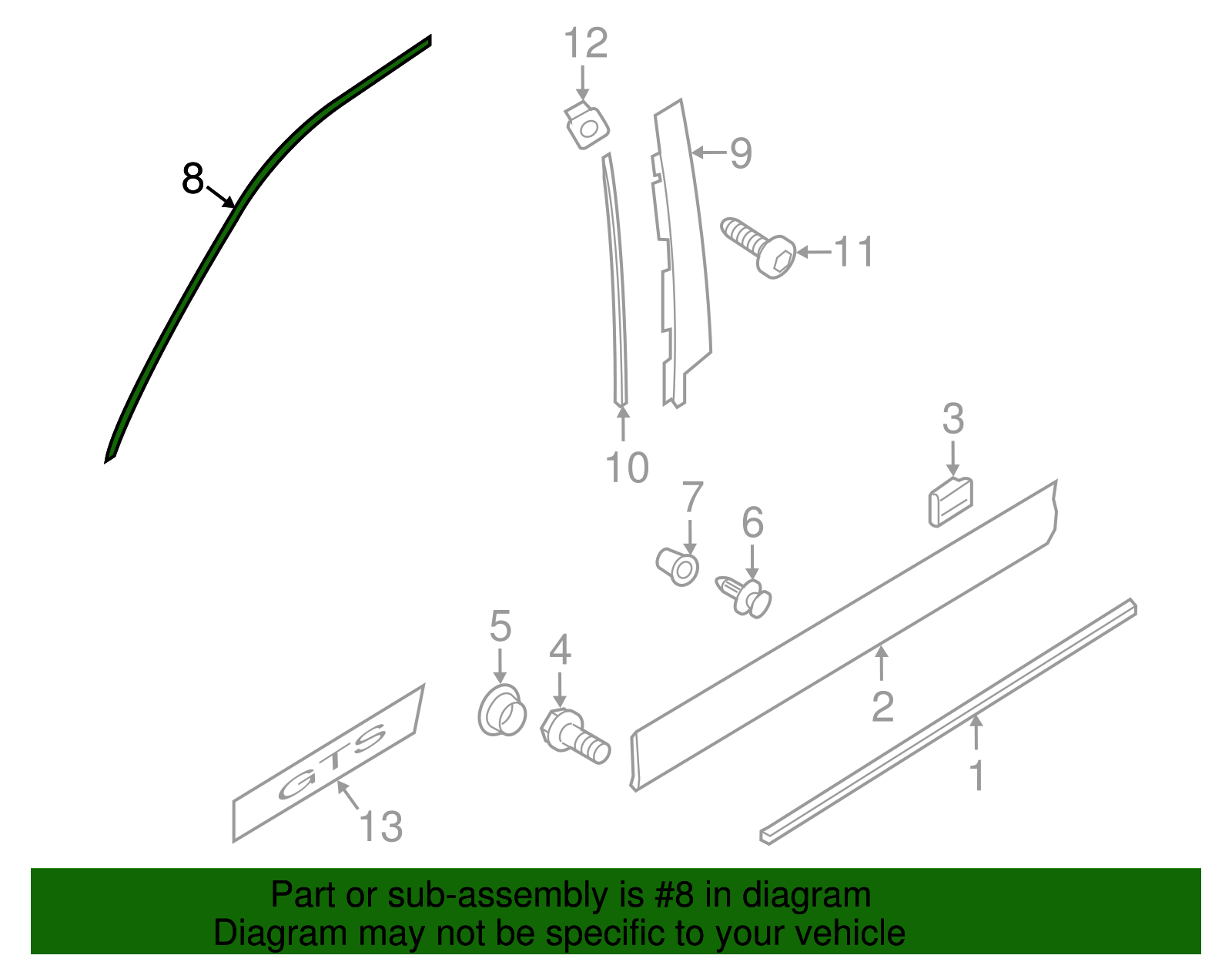 12

8

9

11

10

3

7

6

5

4

2

1

GTS

13

Part or sub-assembly is #8 in diagram
Diagram may not be specific to your vehicle