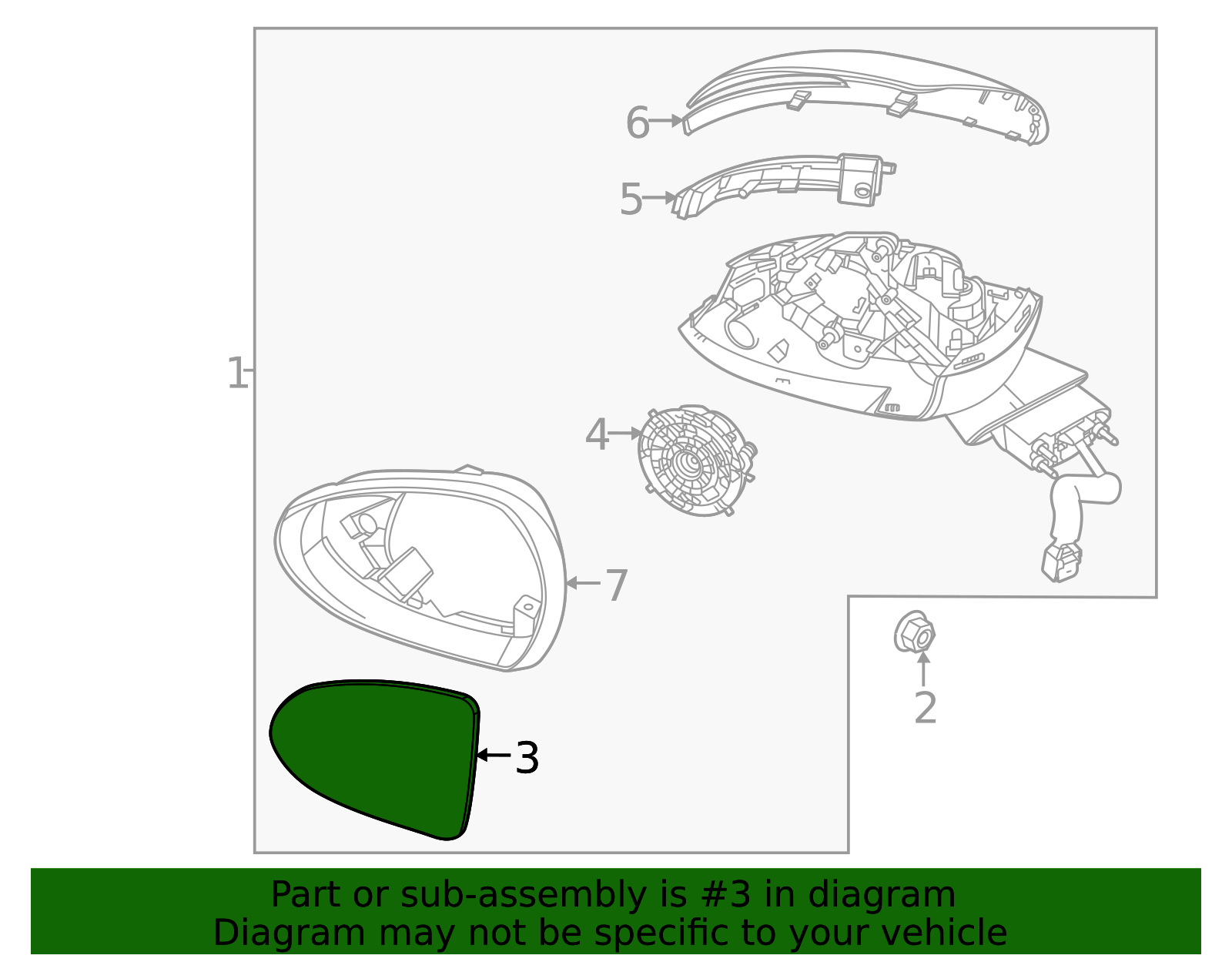 6
5
1
4
7
2
3

Part or sub-assembly is #3 in diagram
Diagram may not be specific to your vehicle