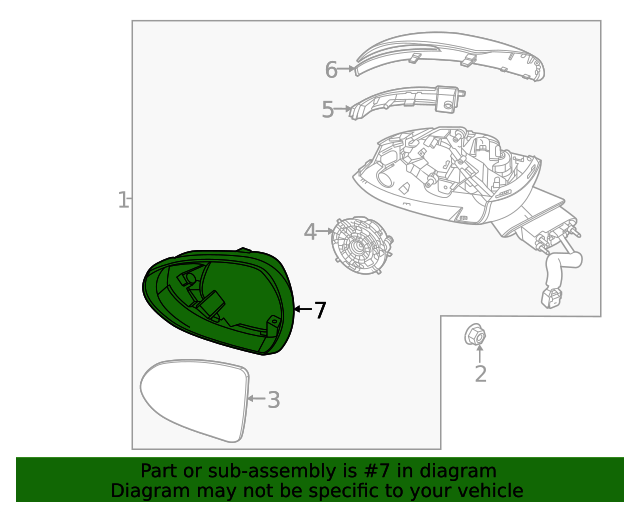 6
5
1
4
7
2
3

Part or sub-assembly is #7 in diagram
Diagram may not be specific to your vehicle