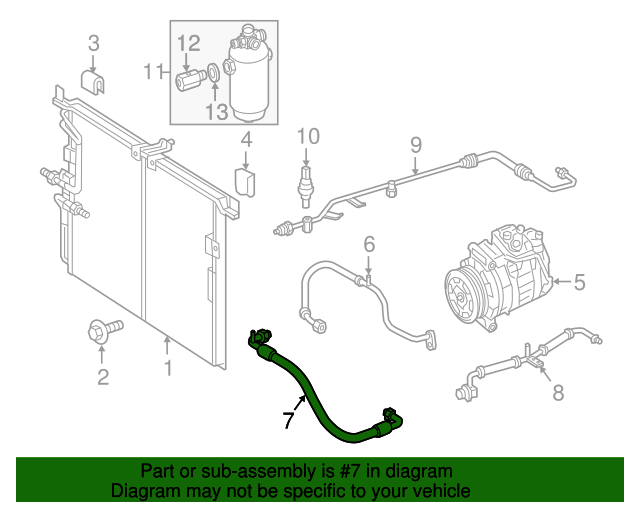 3
12
11
13
4
10
9
6
5
2
1
7
8

Part or sub-assembly is #7 in diagram
Diagram may not be specific to your vehicle