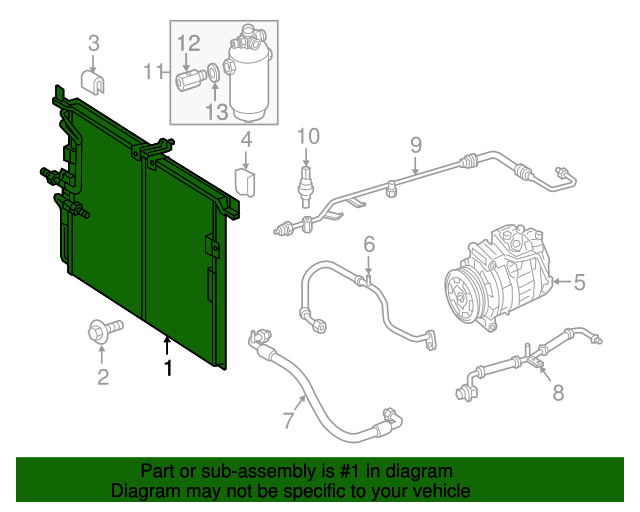 3
12
11
13
4
10
9
6
5
2
1
7
8

Part or sub-assembly is #1 in diagram
Diagram may not be specific to your vehicle