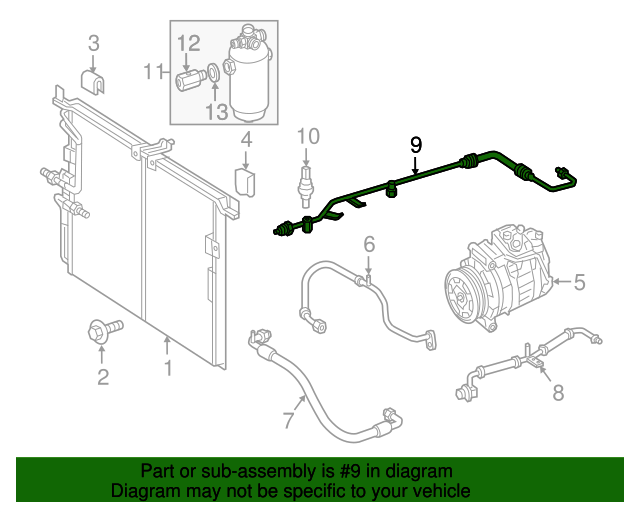 3

12

11

13

4

10

9

6

5

2

1

7

8

Part or sub-assembly is #9 in diagram
Diagram may not be specific to your vehicle