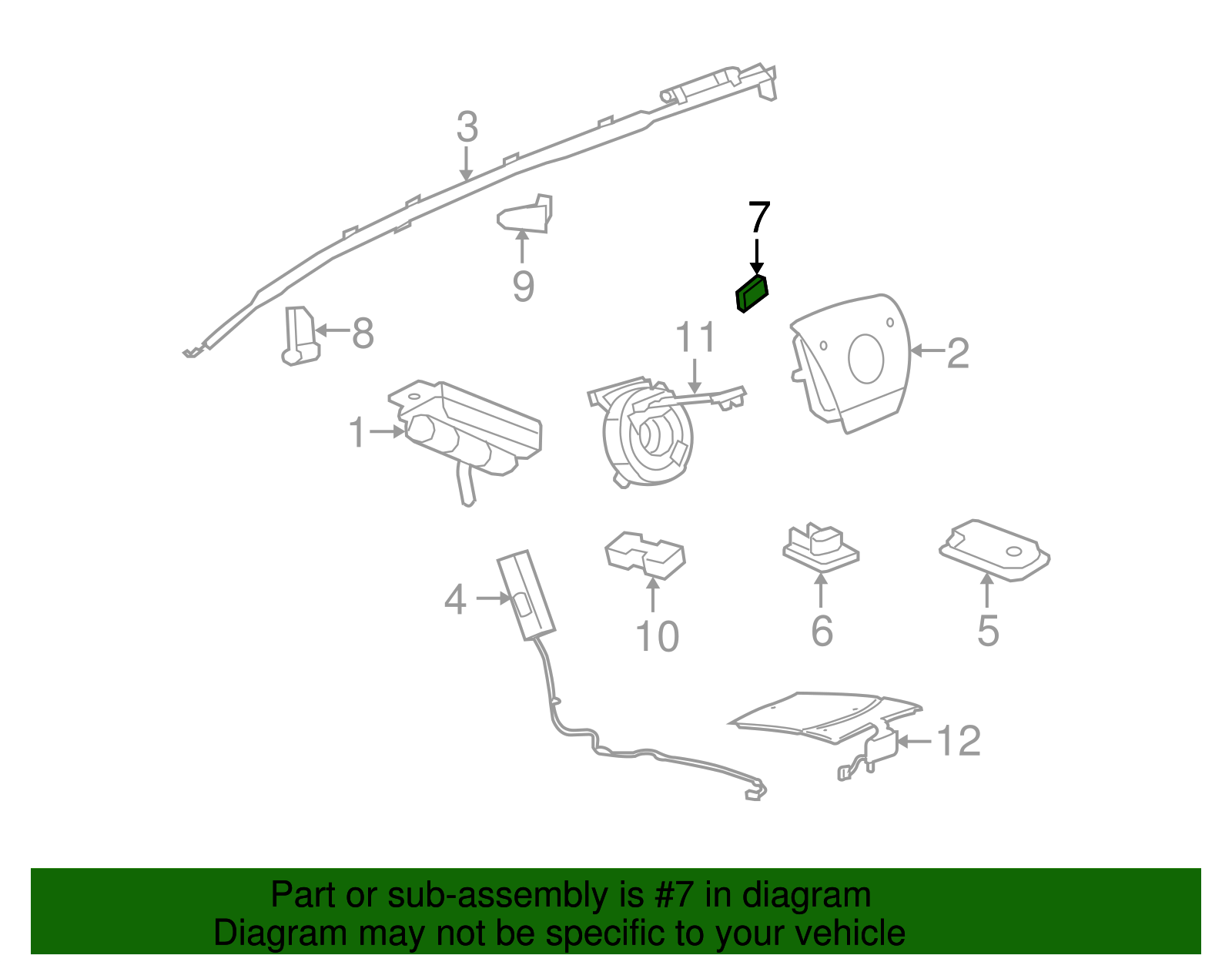 3
7
9
8
11
2
1
4
10
6
5
12

Part or sub-assembly is #7 in diagram
Diagram may not be specific to your vehicle