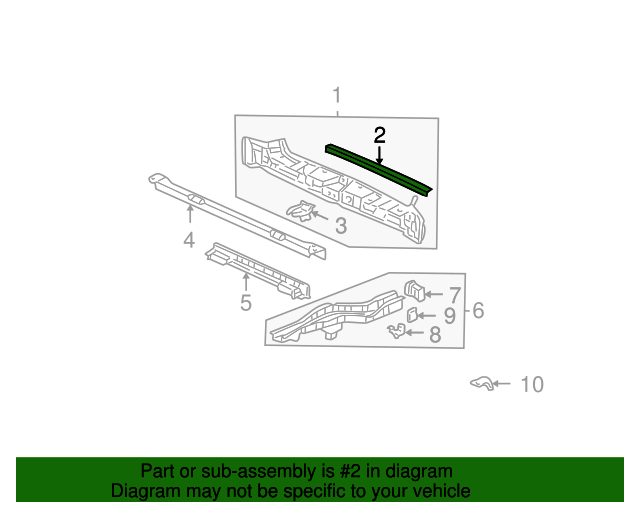 1
2
3
4
5
7
9
6
8
10

Part or sub-assembly is #2 in diagram
Diagram may not be specific to your vehicle