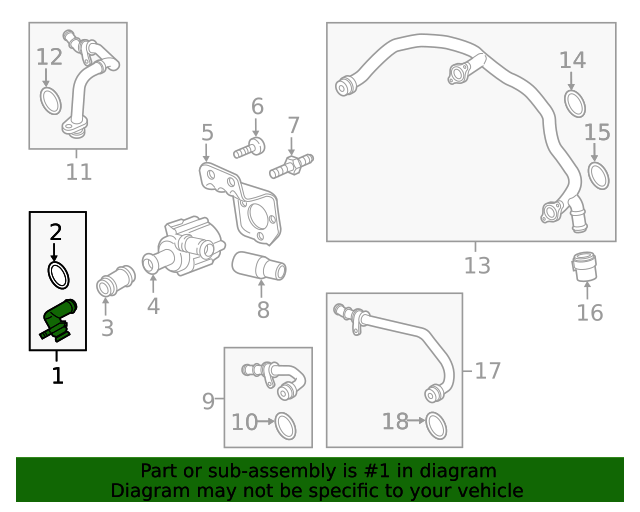 12
11
6
7
5
14
15
13
16
2
1
3
4
8
9
10
17
18

Part or sub-assembly is #1 in diagram
Diagram may not be specific to your vehicle