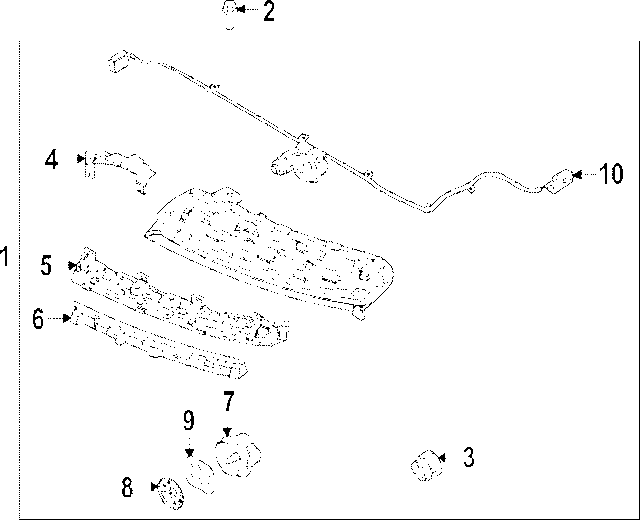 2
4
10
1
5
6
7
9
3
8