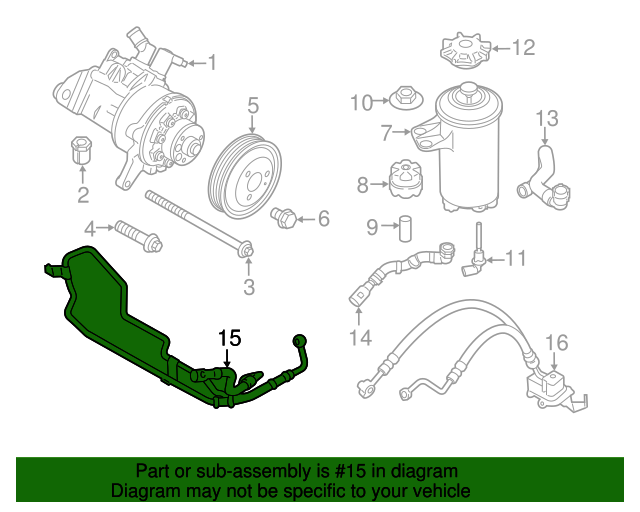 1
12
5
10
7
13
2
8
6
4
9
11
3
14
15
16

Part or sub-assembly is #15 in diagram
Diagram may not be specific to your vehicle