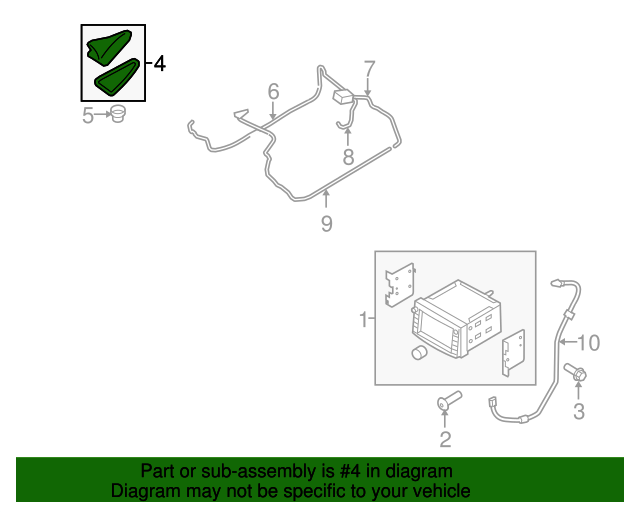 4
5
6
7
8
9
1
10
3
2

Part or sub-assembly is #4 in diagram
Diagram may not be specific to your vehicle