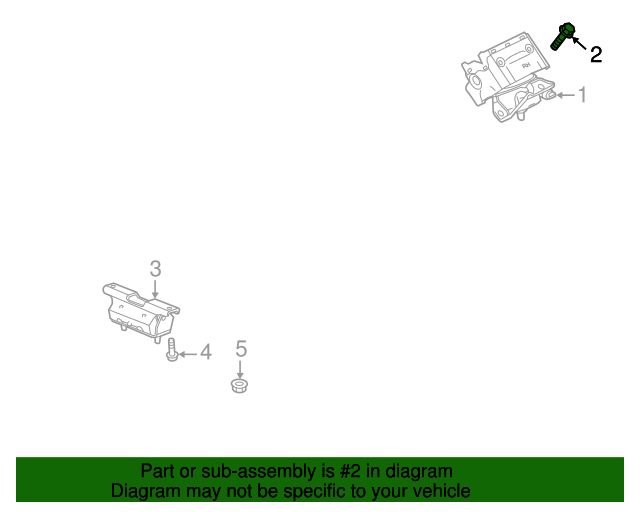 2

RH

1

3

4

5

Part or sub-assembly is #2 in diagram
Diagram may not be specific to your vehicle