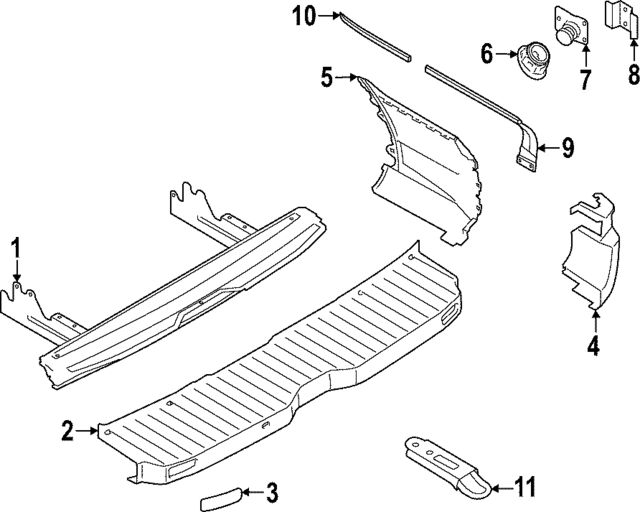 10
6
7
8
5
9
1
4
2
3
11