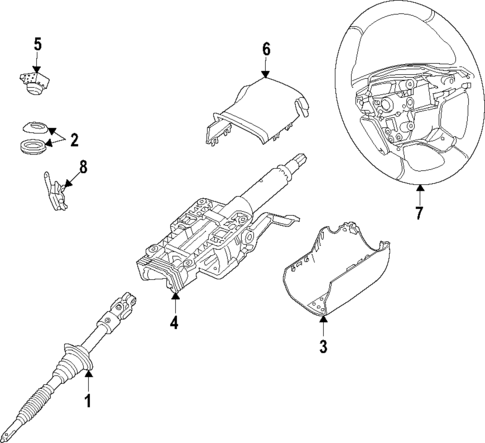 5
6
2
8
7
4
3
1